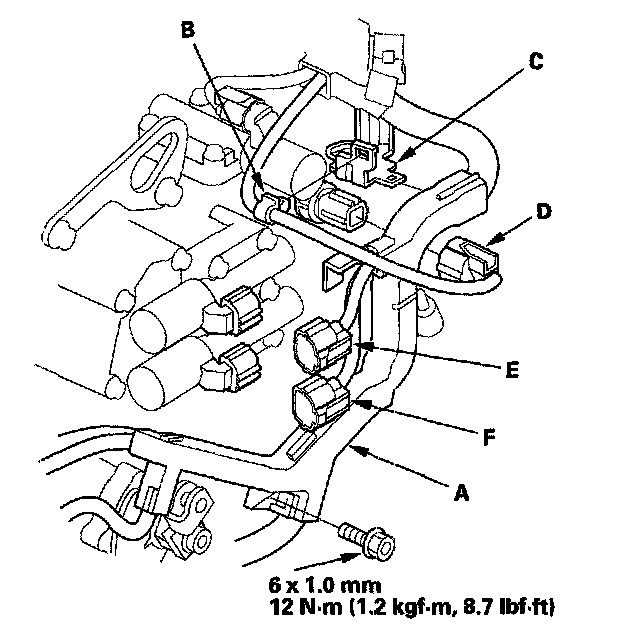 B

C

D

E

F

A

6 x 1.0 mm
12 N·m (1.2 kgf·m, 8.7 lbf·ft)