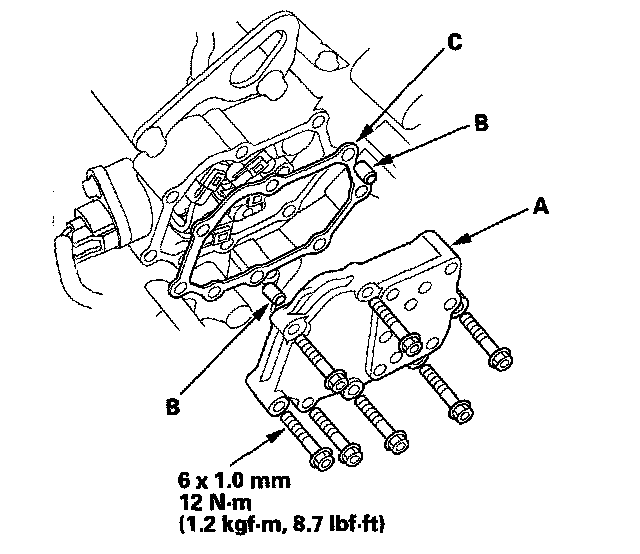 C

B

A

B

6 x 1.0 mm
12 N·m
(1.2 kgf·m, 8.7 lbf·ft)