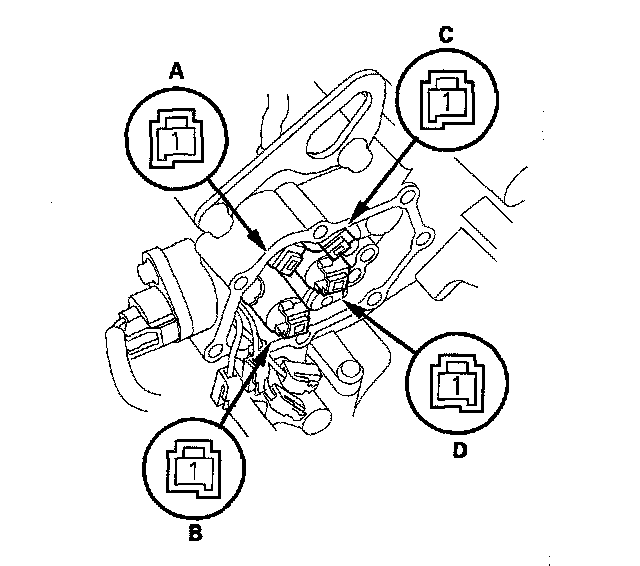 A
1
C
1
D
1
B
1