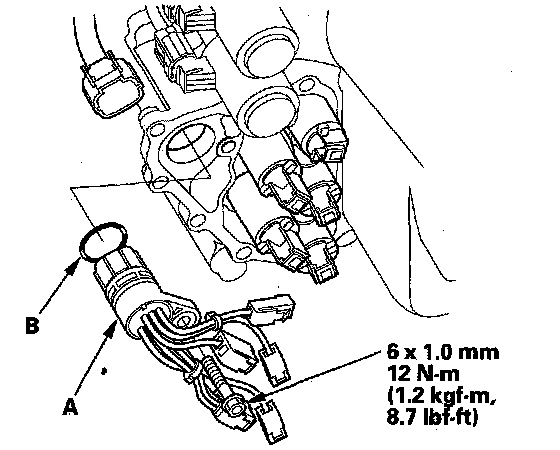 B

A

6 x 1.0 mm
12 N·m
(1.2 kgf·m,
8.7 lbf·ft)