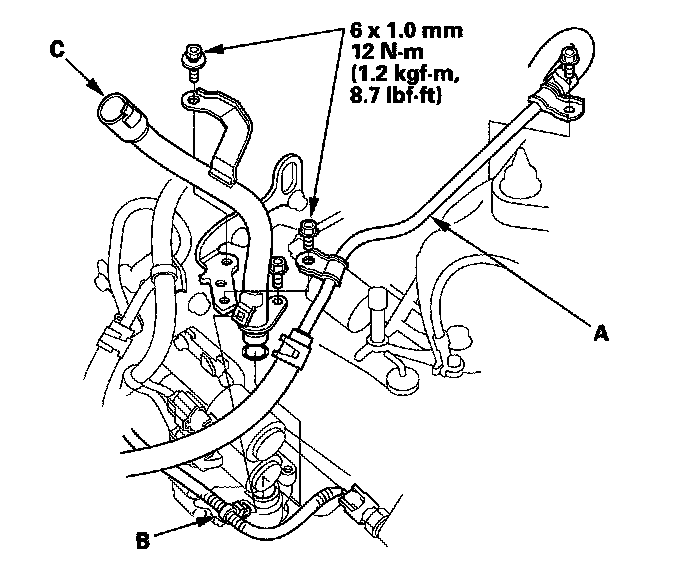 C

6 x 1.0 mm
12 N·m
(1.2 kgf·m,
8.7 lbf·ft)

A

B