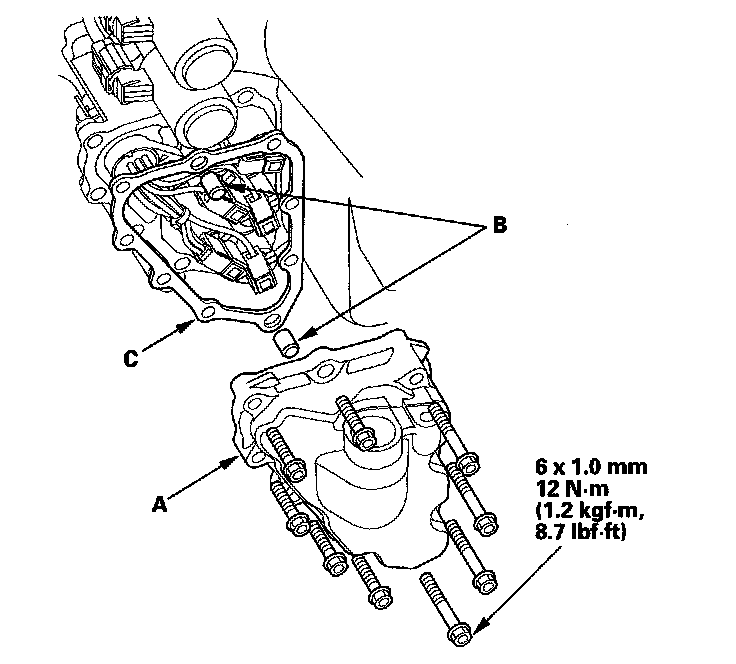 B

C

A

6 x 1.0 mm
12 N·m
(1.2 kgf·m,
8.7 lbf·ft)