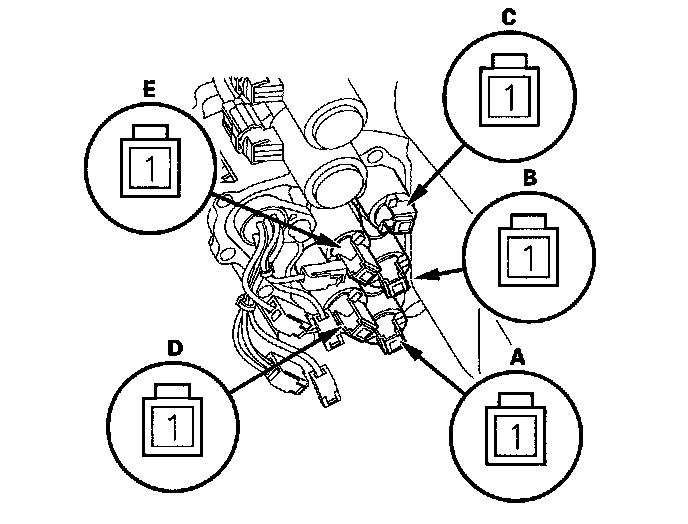 C
1
E
1
B
1
D
1
A
1