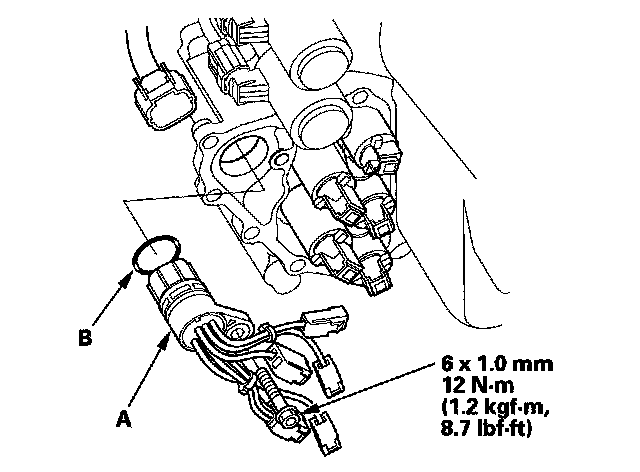 B

A

6 x 1.0 mm
12 N·m
(1.2 kgf·m,
8.7 lbf·ft)