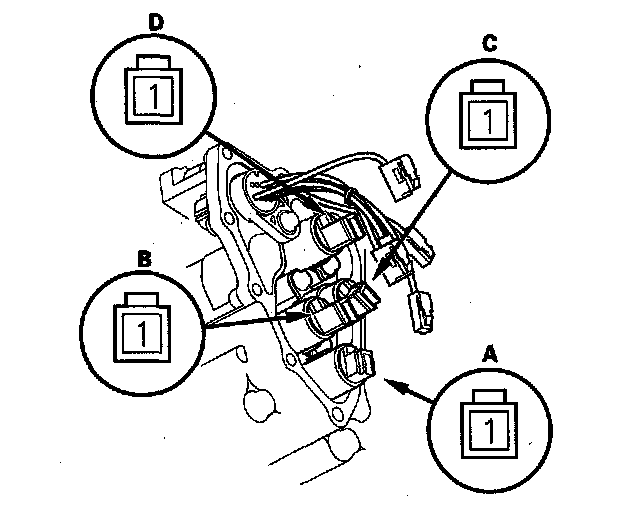 D
1
C
1
B
1
A
1