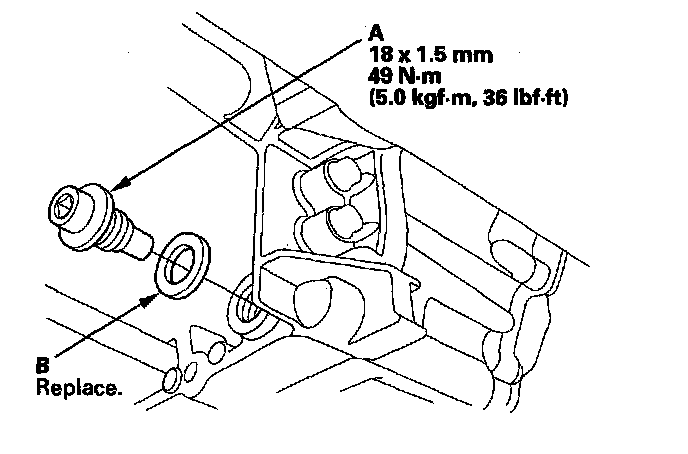 A
18 x 1.5 mm
49 N·m
(5.0 kgf·m, 36 lbf·ft)

B
Replace.