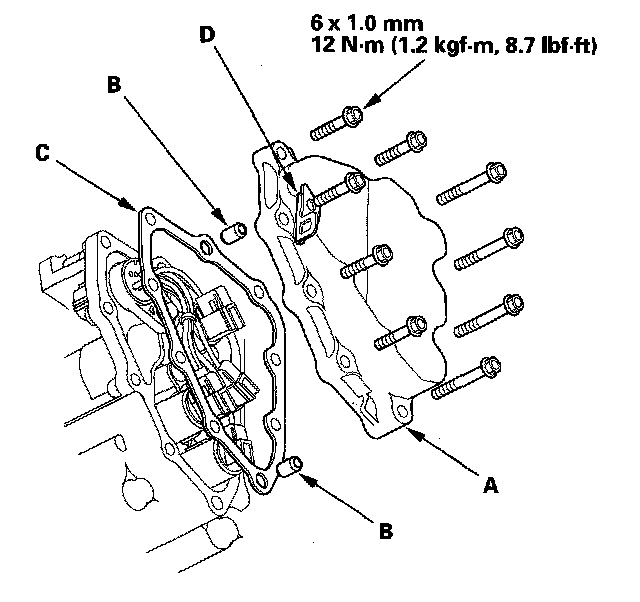 6 x 1.0 mm
12 N·m (1.2 kgf·m, 8.7 lbf·ft)

D

B

C

A

B