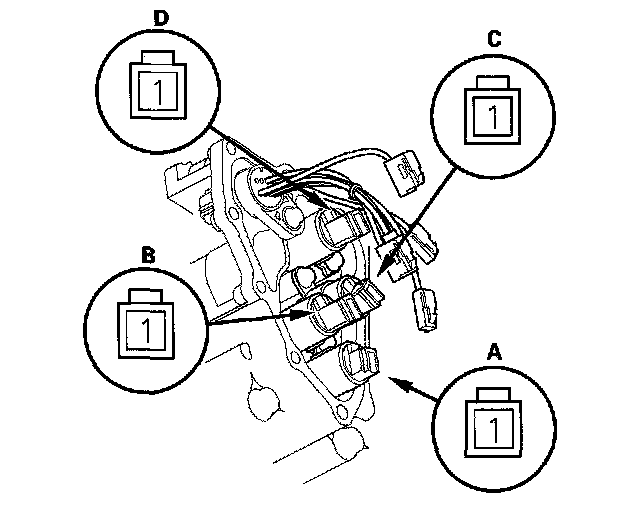 D

1

C

1

B

1

A

1