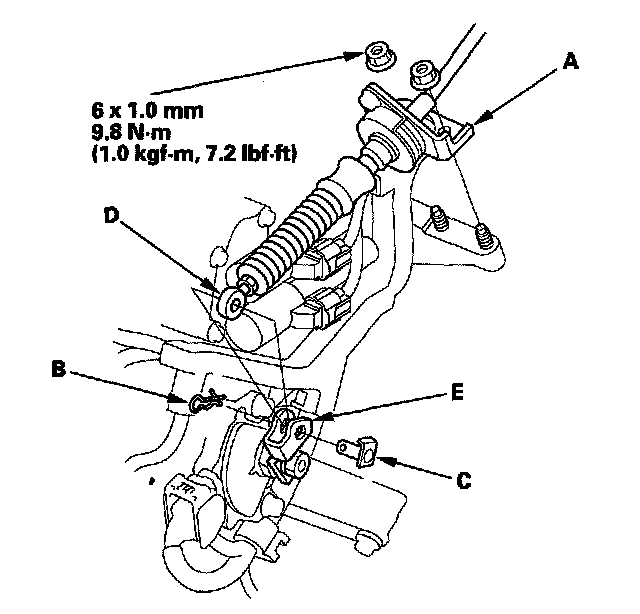 A

6 x 1.0 mm
9.8 N·m
(1.0 kgf·m, 7.2 lbf·ft)

D

B

E

C