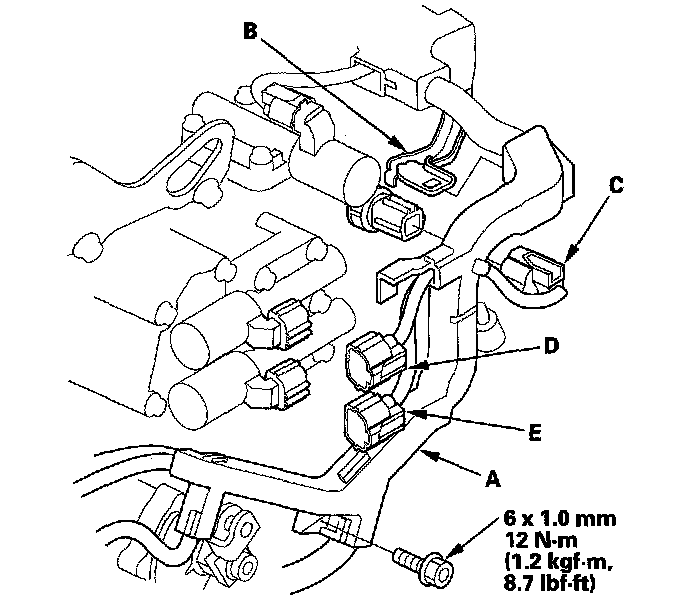 B

C

D

E

A

6 x 1.0 mm
12 N·m
(1.2 kgf·m,
8.7 lbf·ft)