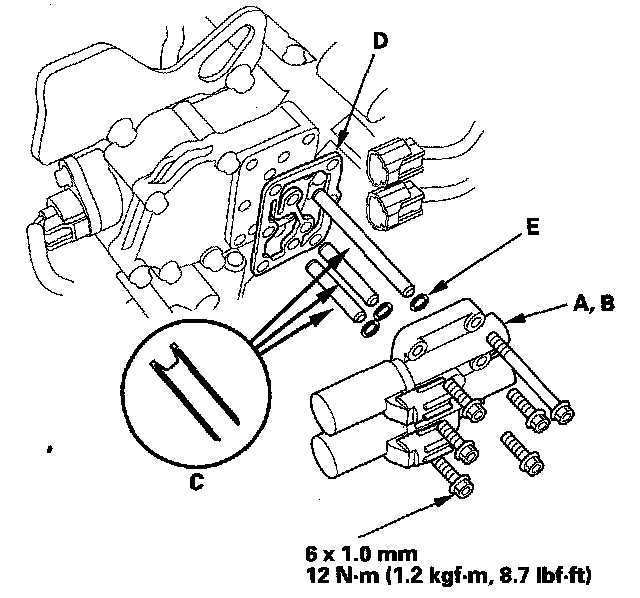 D

E

A, B

C

6 x 1.0 mm
12 N·m (1.2 kgf·m, 8.7 lbf·ft)