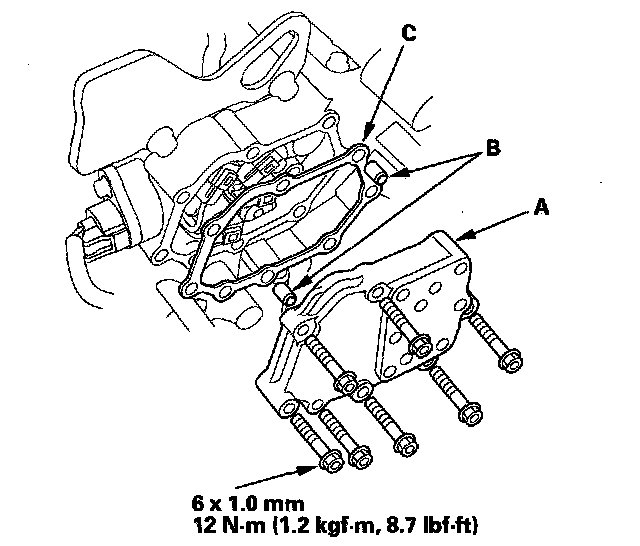 C

B

A

6 x 1.0 mm
12 N·m (1.2 kgf·m, 8.7 lbf·ft)