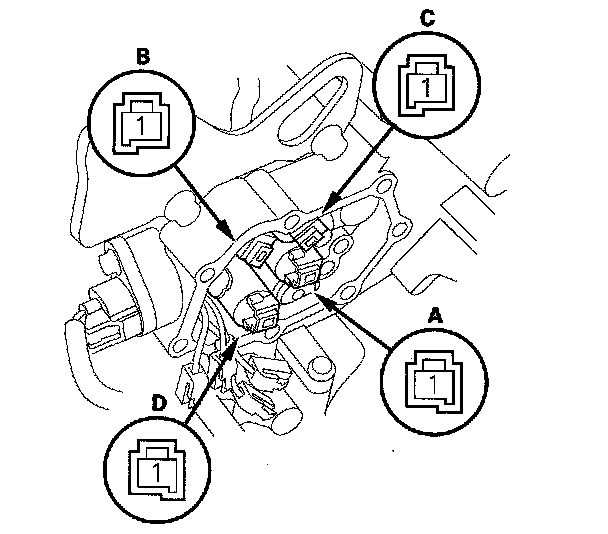 B
1
C
1
A
1
D
1