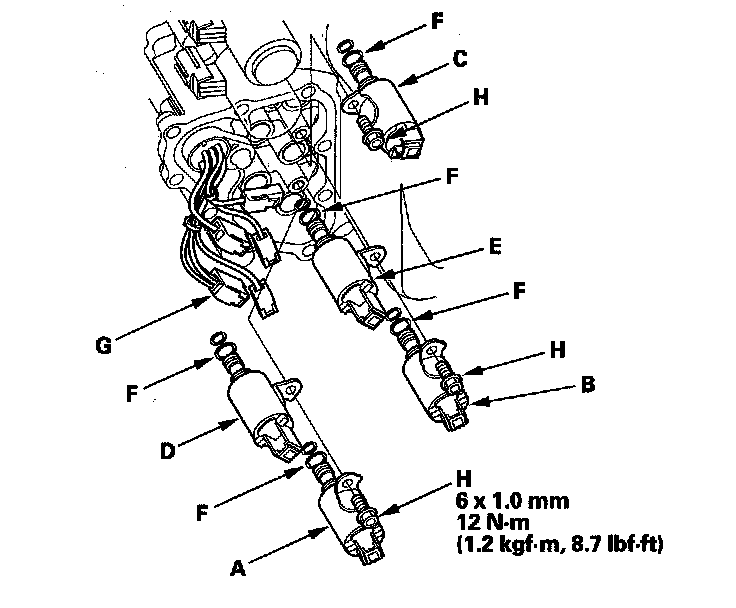 F
C
H
F
E
F
G
H
B
F
D
F
H
6 x 1.0 mm
12 N·m
(1.2 kgf·m, 8.7 lbf·ft)
A