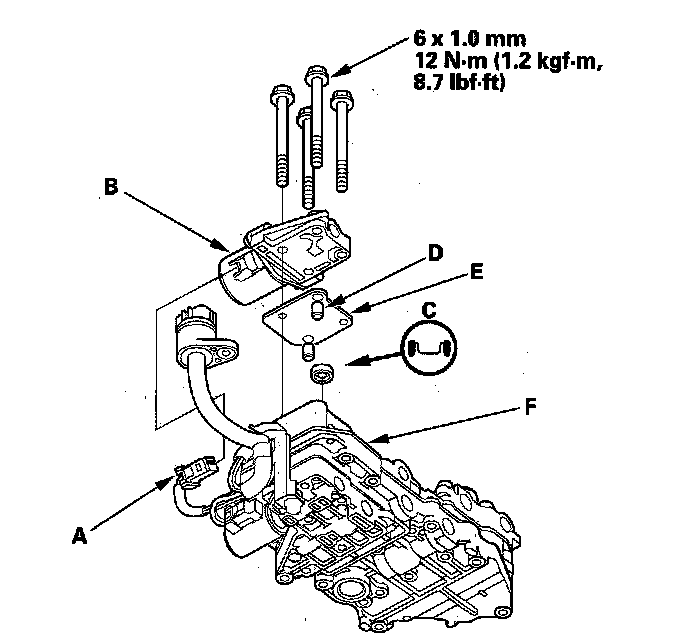 6 x 1.0 mm
12 N·m (1.2 kgf·m, 8.7 lbf·ft)

B

D

E

C

F

A