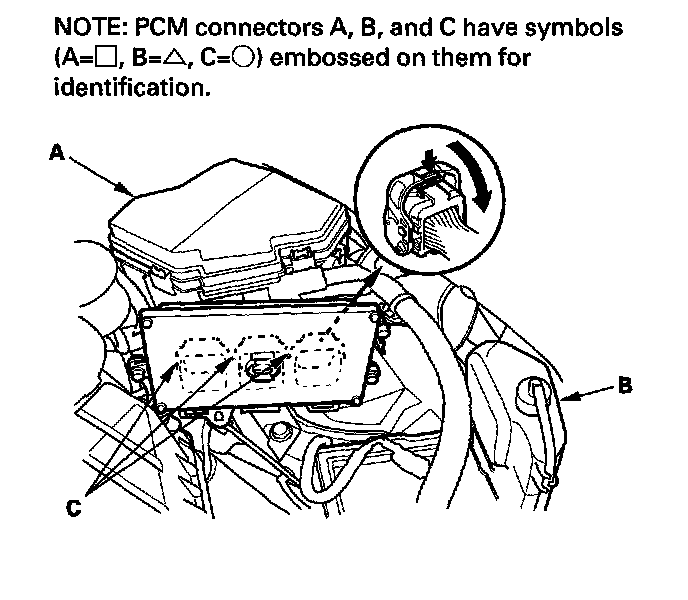 NOTE: PCM connectors A, B, and C have symbols (A=□, B=△, C=○) embossed on them for identification.

A

B

C