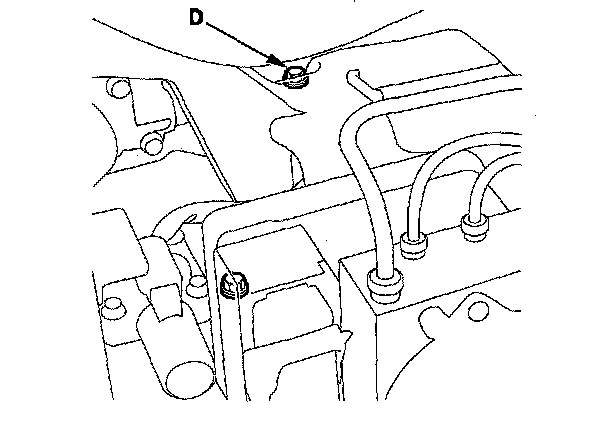 D