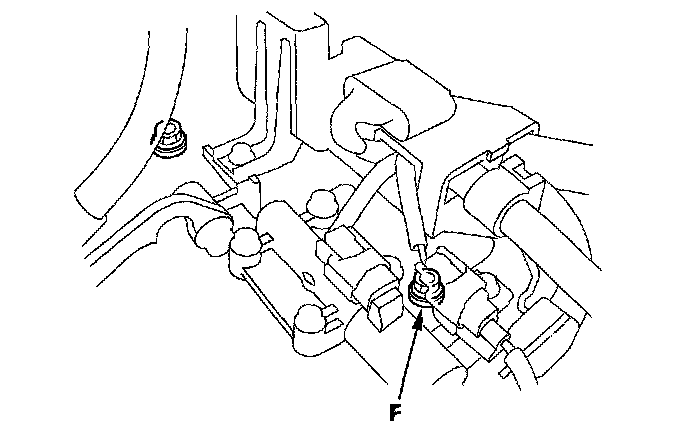 F