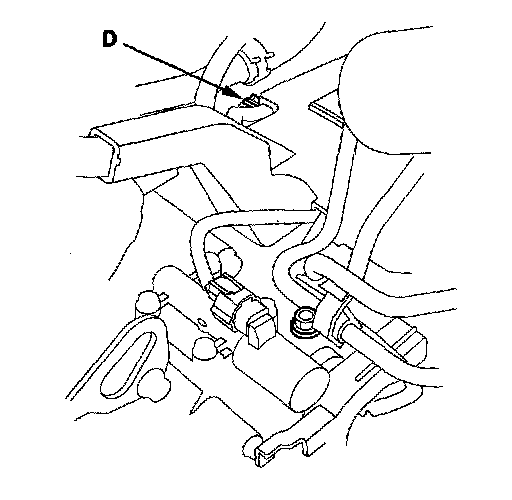 D