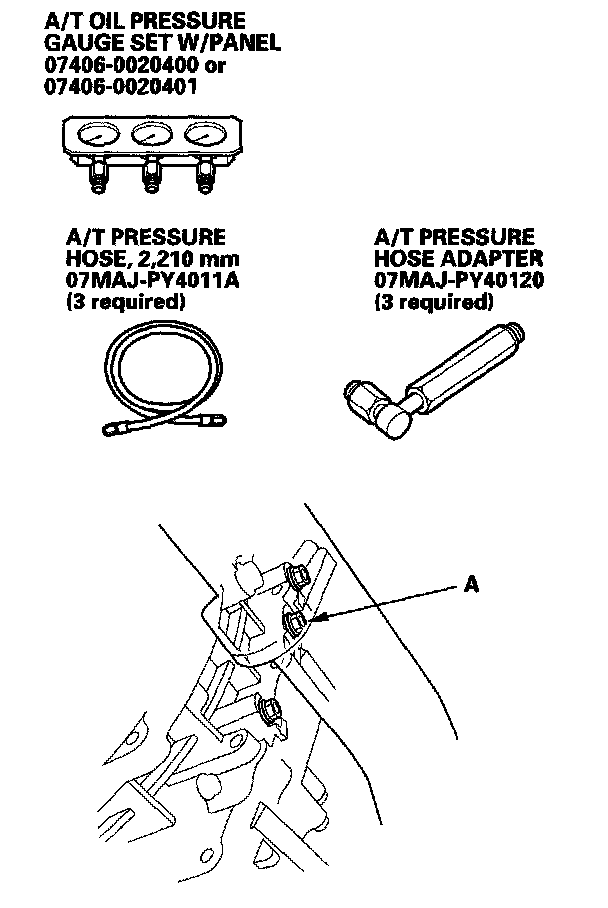 A/T OIL PRESSURE GAUGE SET W/PANEL 07406-0020400 or 07406-0020401

A/T PRESSURE HOSE, 2,210 mm 07MAJ-PY4011A (3 required)

A/T PRESSURE HOSE ADAPTER 07MAJ-PY40120 (3 required)

A