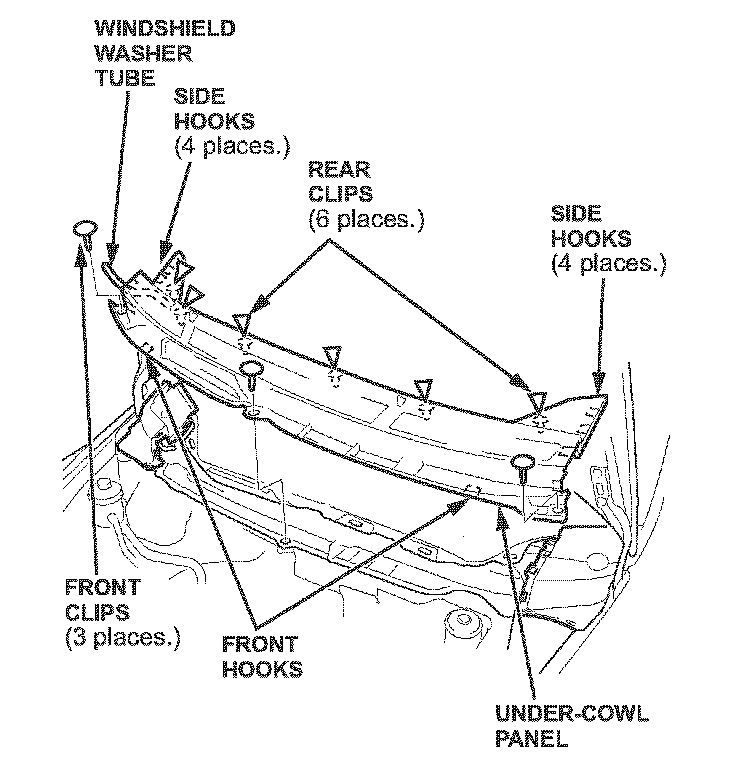 WINDSHIELD WASHER TUBE

SIDE HOOKS (4 places.)

REAR CLIPS (6 places.)

SIDE HOOKS (4 places.)

FRONT CLIPS (3 places.)

FRONT HOOKS

UNDER-COWL PANEL