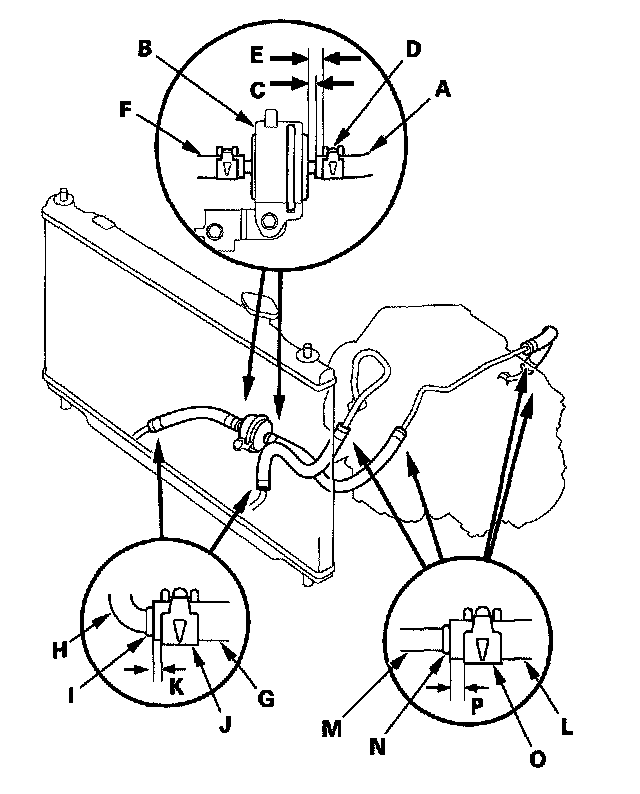 B
E
D
C
A
F
H
I
K
J
G
M
N
P
O
L