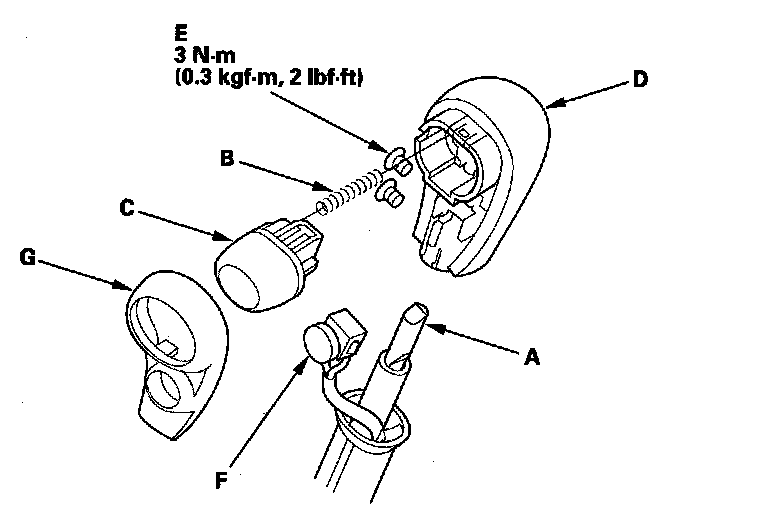 E
3 N·m
(0.3 kgf·m, 2 lbf·ft)

D

B

C

G

A

F