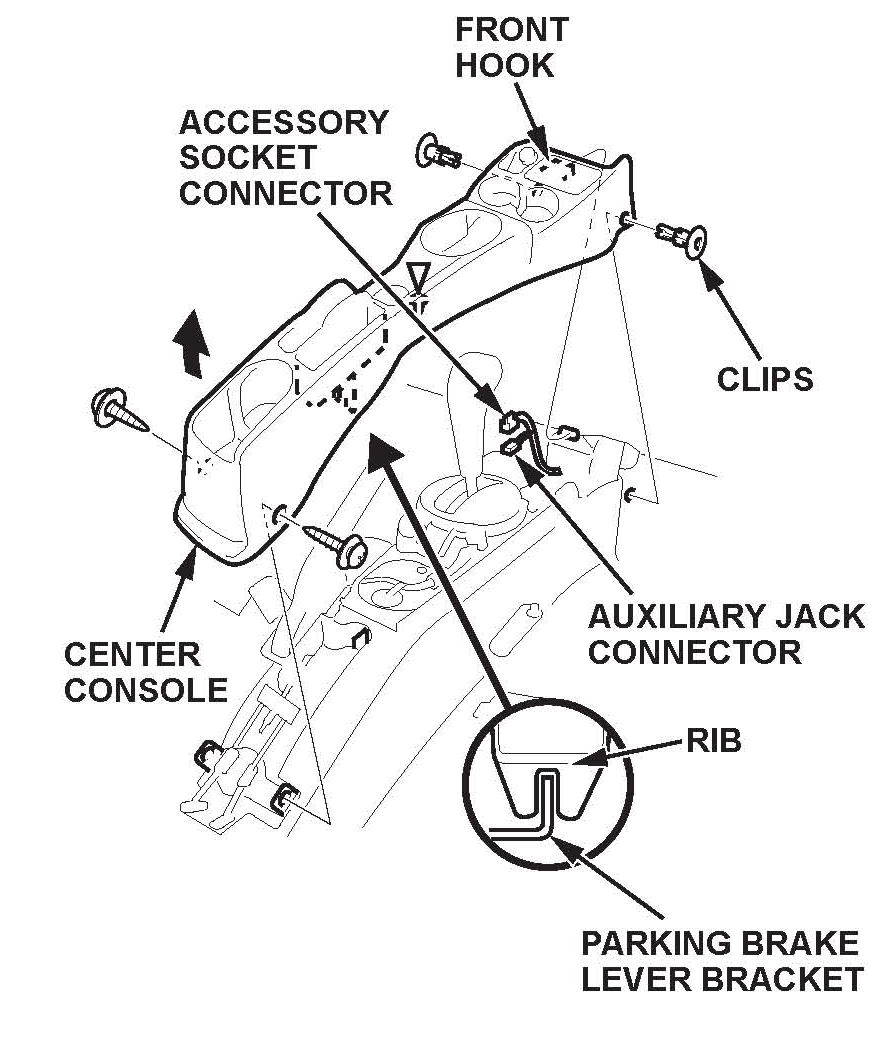 FRONT HOOK

ACCESSORY SOCKET CONNECTOR

CLIPS

AUXILIARY JACK CONNECTOR

CENTER CONSOLE

RIB

PARKING BRAKE LEVER BRACKET