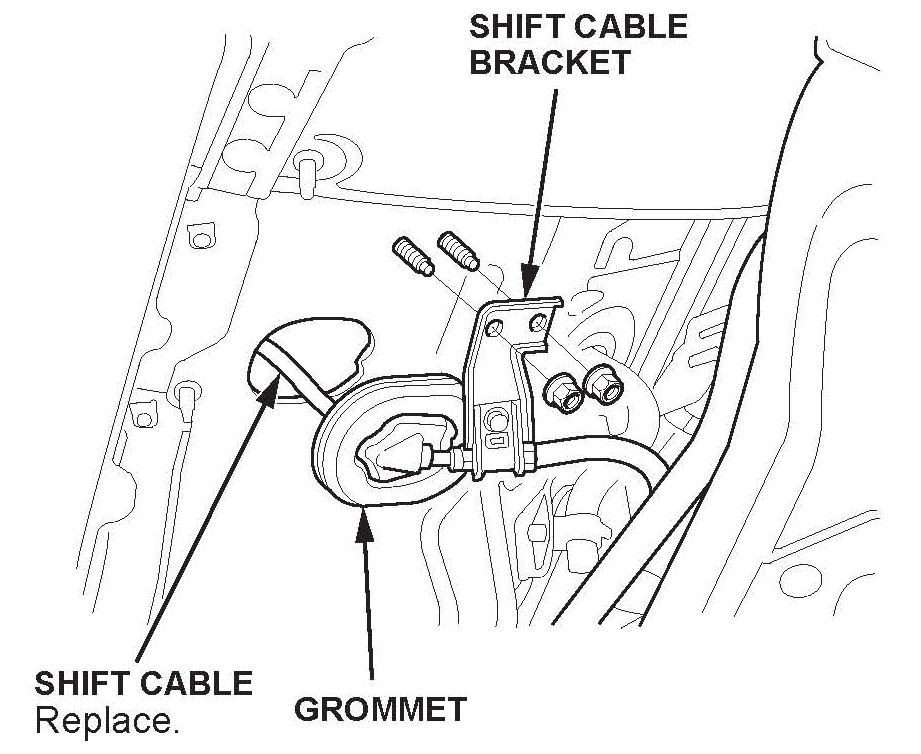 SHIFT CABLE BRACKET

SHIFT CABLE
Replace.

GROMMET