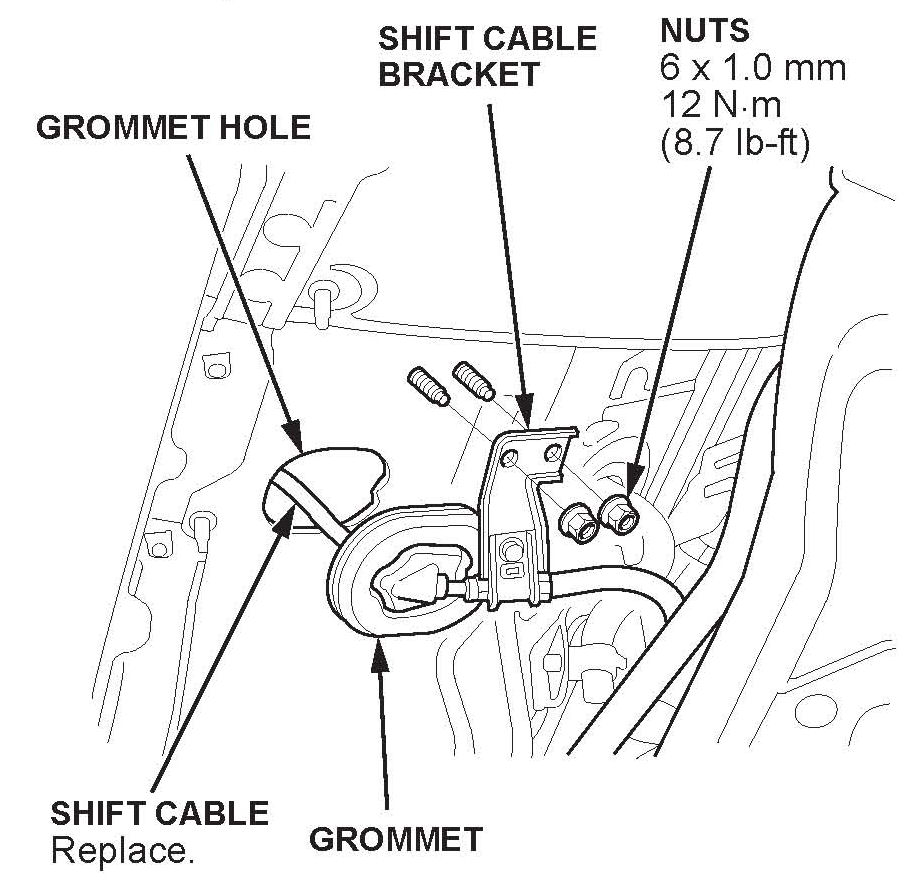 SHIFT CABLE BRACKET

NUTS
6 x 1.0 mm
12 N·m
(8.7 lb-ft)

GROMMET HOLE

SHIFT CABLE
Replace.

GROMMET