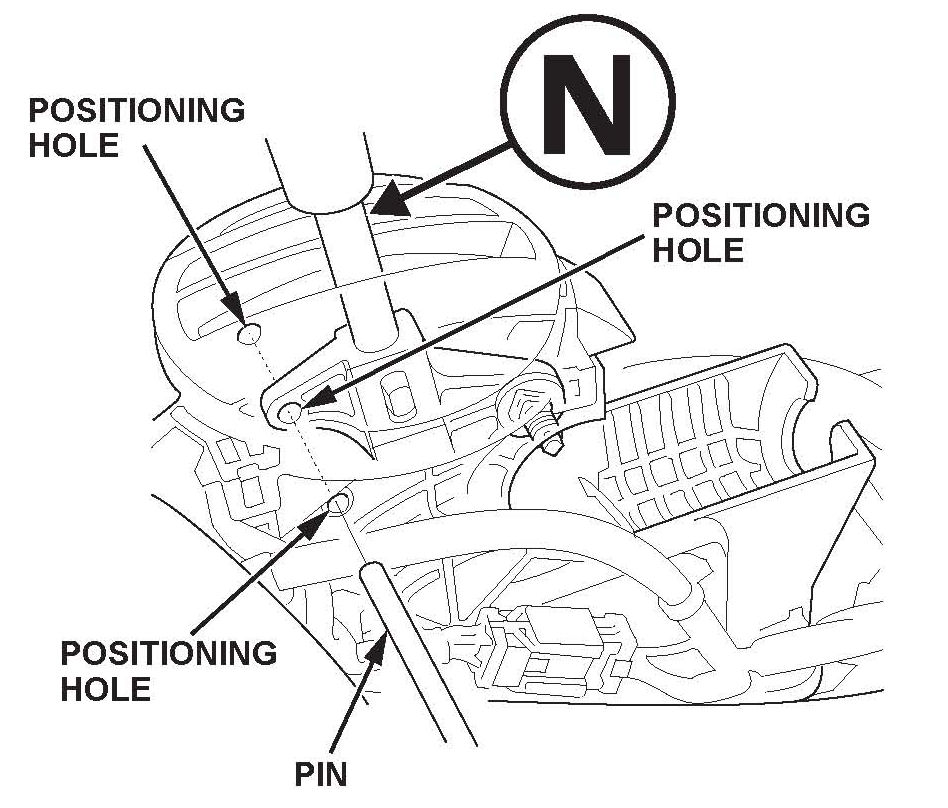 POSITIONING HOLE

N

POSITIONING HOLE

POSITIONING HOLE

PIN