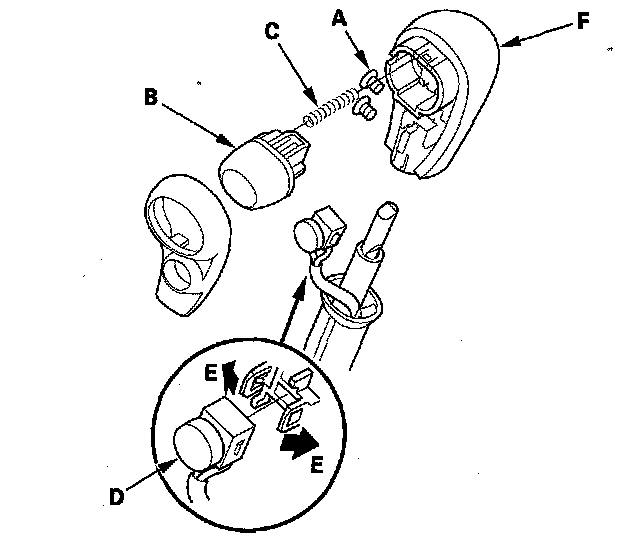 C
A
F
B
E
E
D