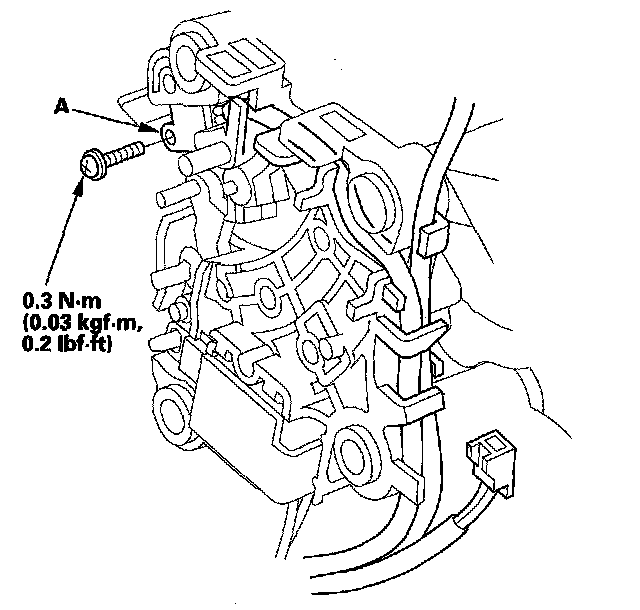 A

0.3 N·m
(0.03 kgf·m,
0.2 lbf·ft)