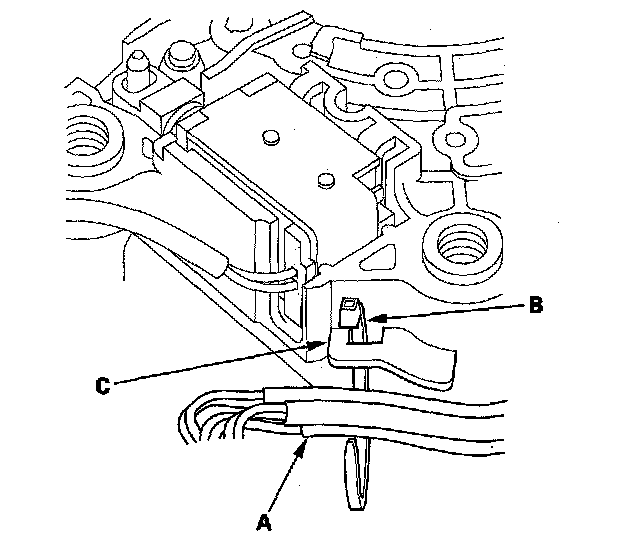 B

C

A