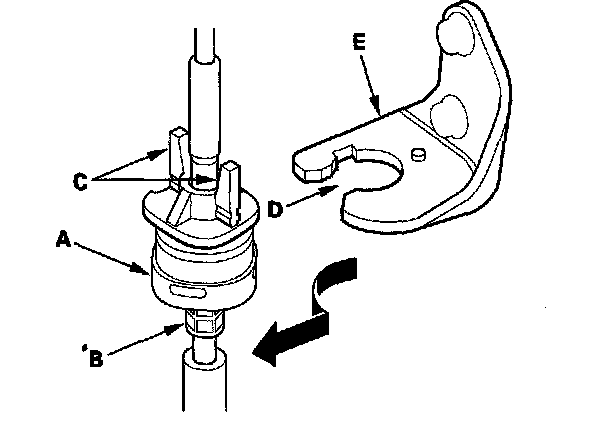 E
C
D
A
B