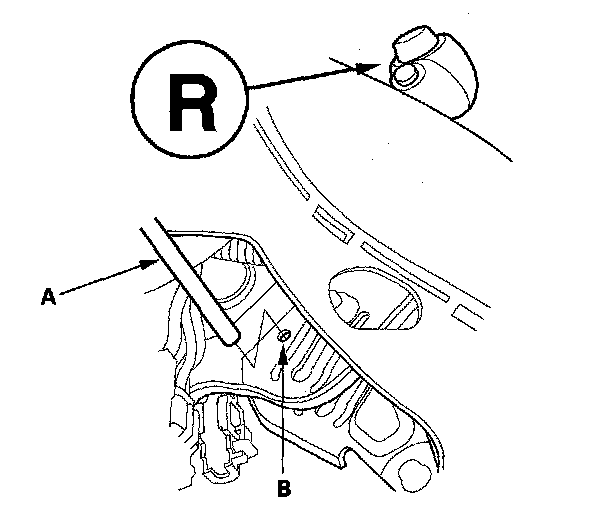 R

A

B