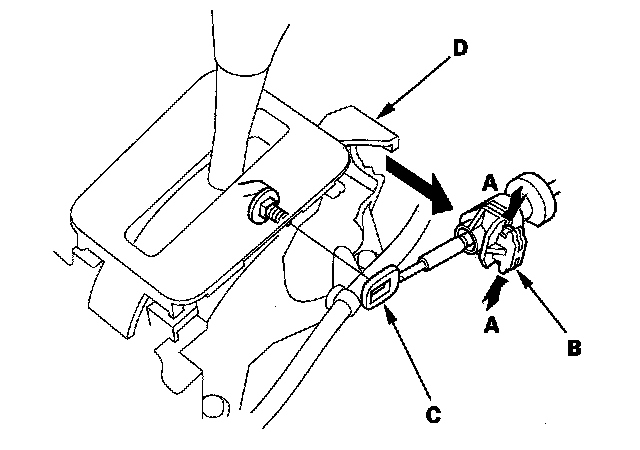 D
A
A
B
C