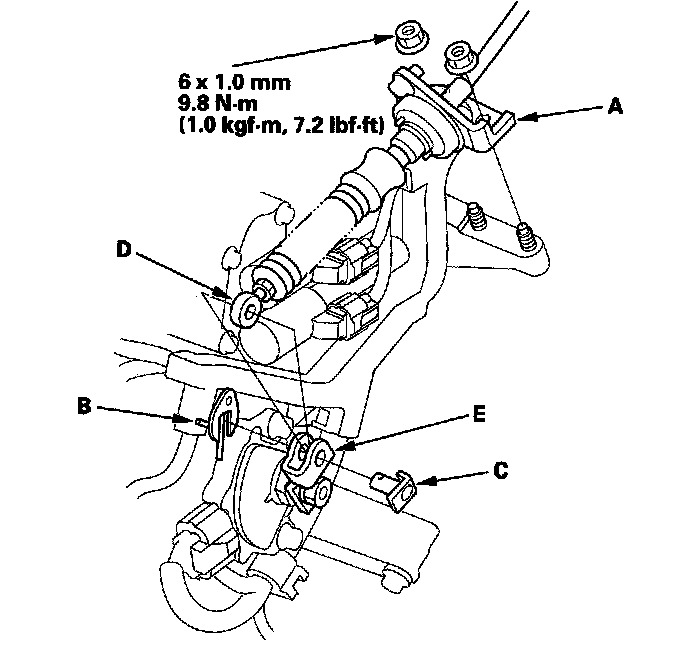 6 x 1.0 mm
9.8 N·m
(1.0 kgf·m, 7.2 lbf·ft)

A

D

B

E

C