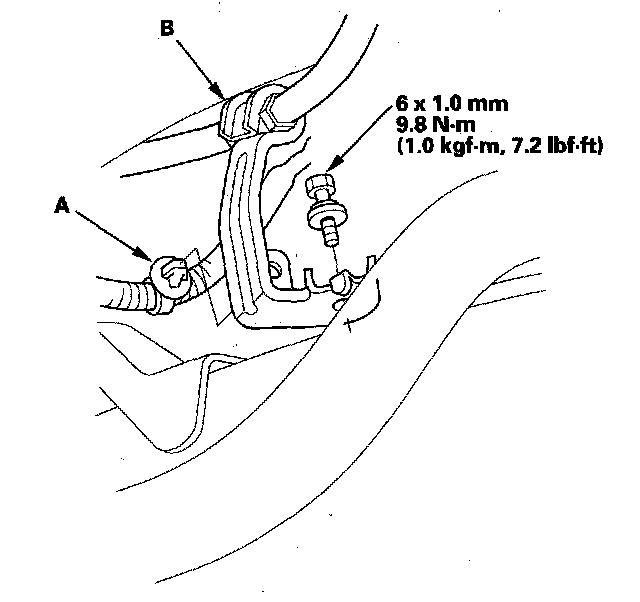 B

6 x 1.0 mm
9.8 N·m
(1.0 kgf·m, 7.2 lbf·ft)

A