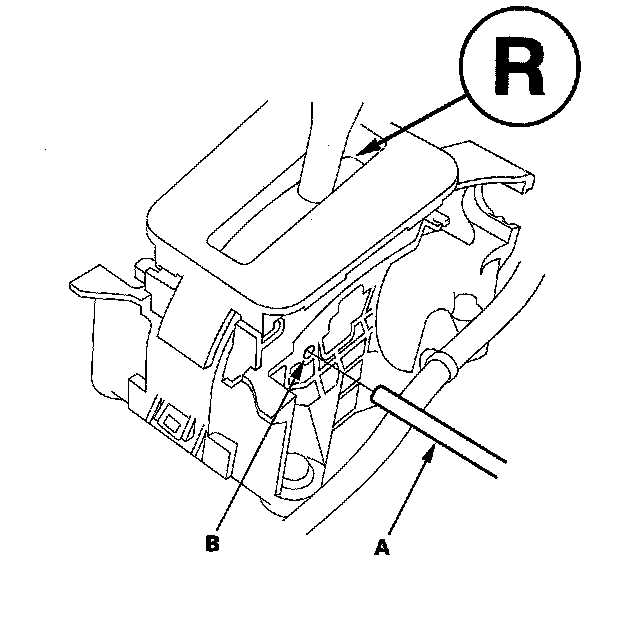 R

B

A