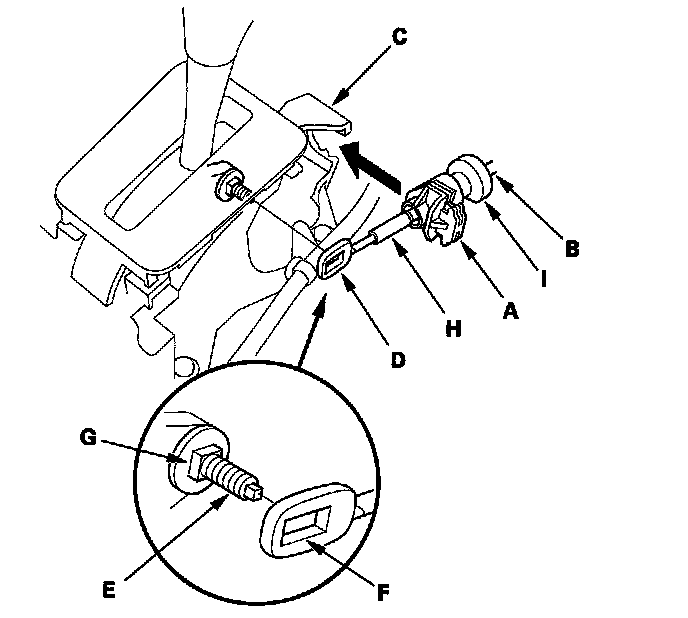 C
B
I
A
H
D
G
E
F