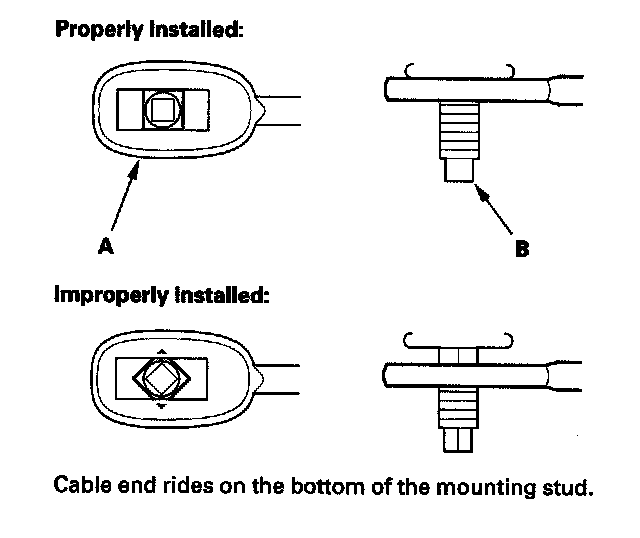 Properly Installed:

A

B

Improperly Installed:

Cable end rides on the bottom of the mounting stud.