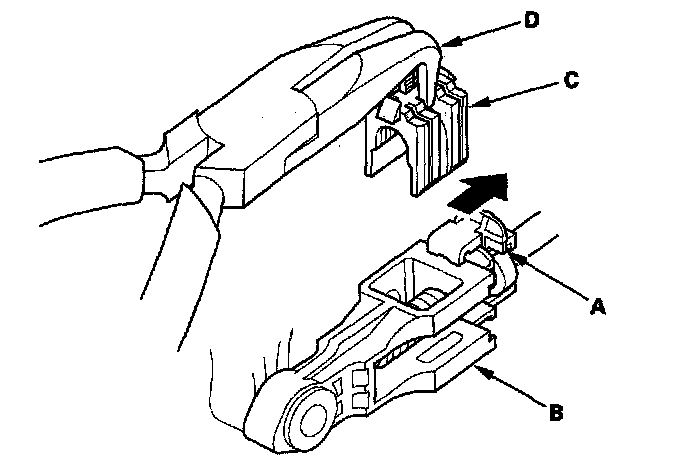 D
C
A
B