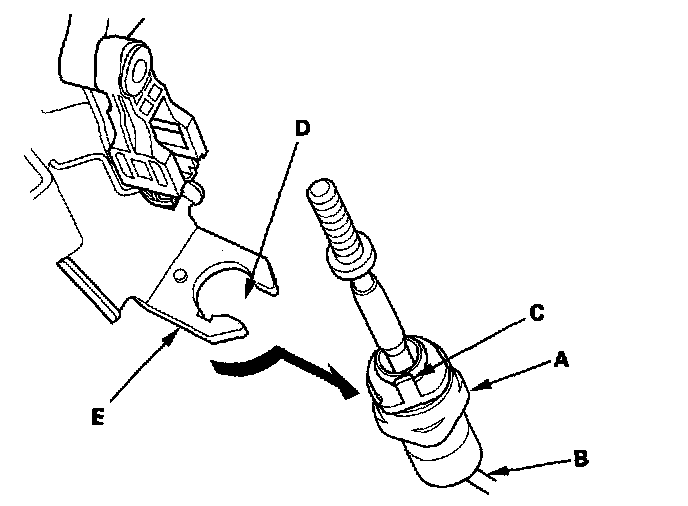 D
C
A
E
B