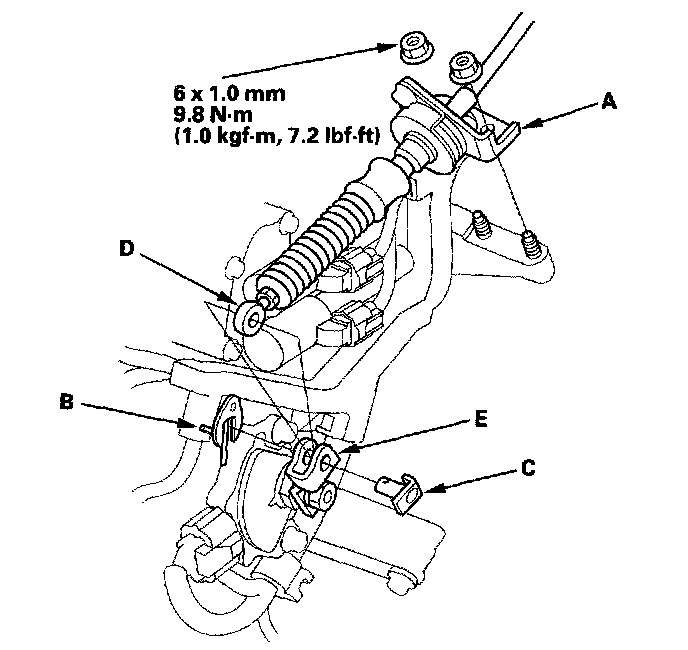 6 x 1.0 mm
9.8 N·m
(1.0 kgf·m, 7.2 lbf·ft)

A

D

B

E

C