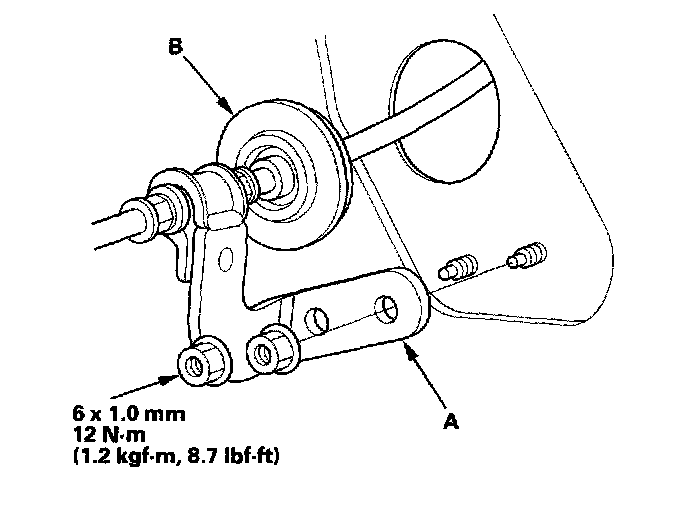 B

6 x 1.0 mm
12 N·m
(1.2 kgf·m, 8.7 lbf·ft)

A