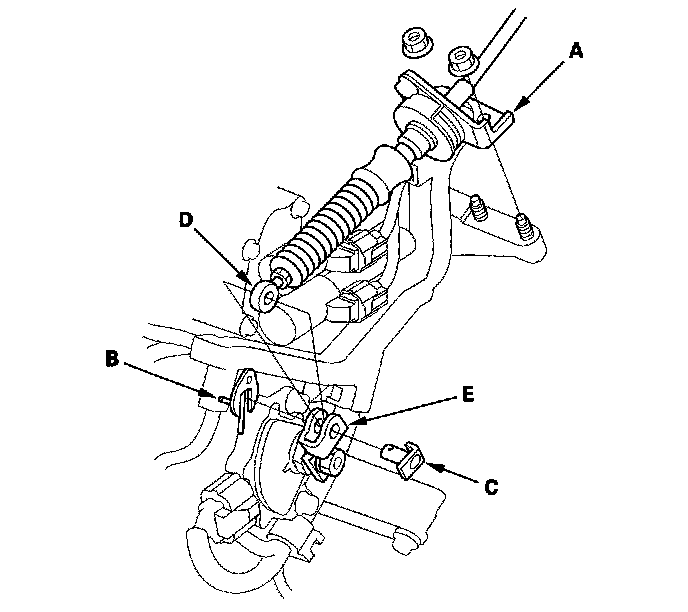 A
D
B
E
C