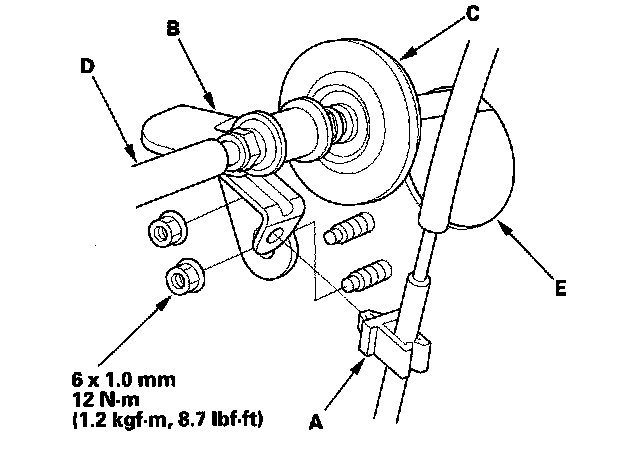 B
C
D
E
6 x 1.0 mm
12 N·m
(1.2 kgf·m, 8.7 lbf·ft)
A