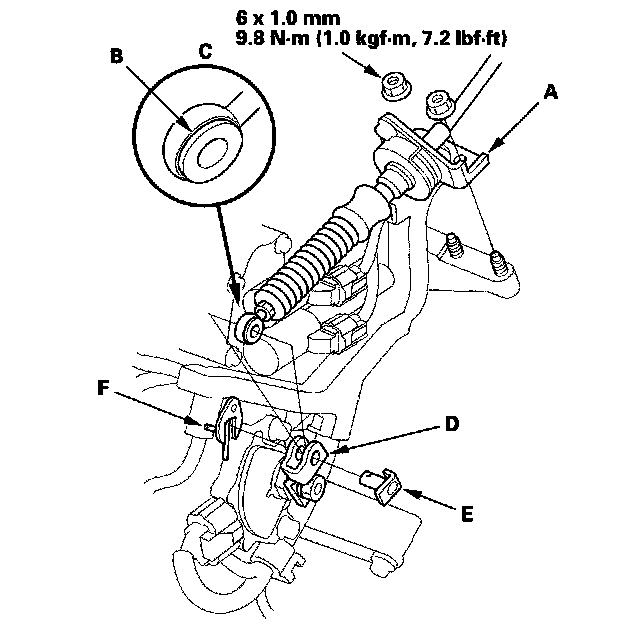 6 x 1.0 mm
9.8 N·m (1.0 kgf·m, 7.2 lbf·ft)

B

C

A

F

D

E