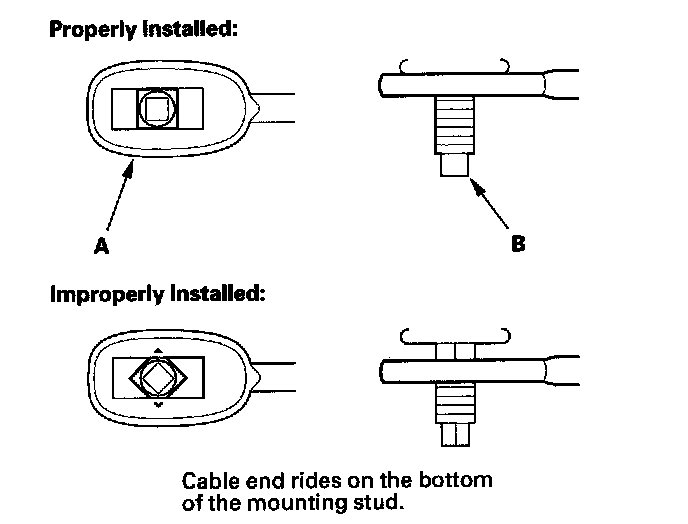 Properly Installed:

A

B

Improperly Installed:

Cable end rides on the bottom of the mounting stud.